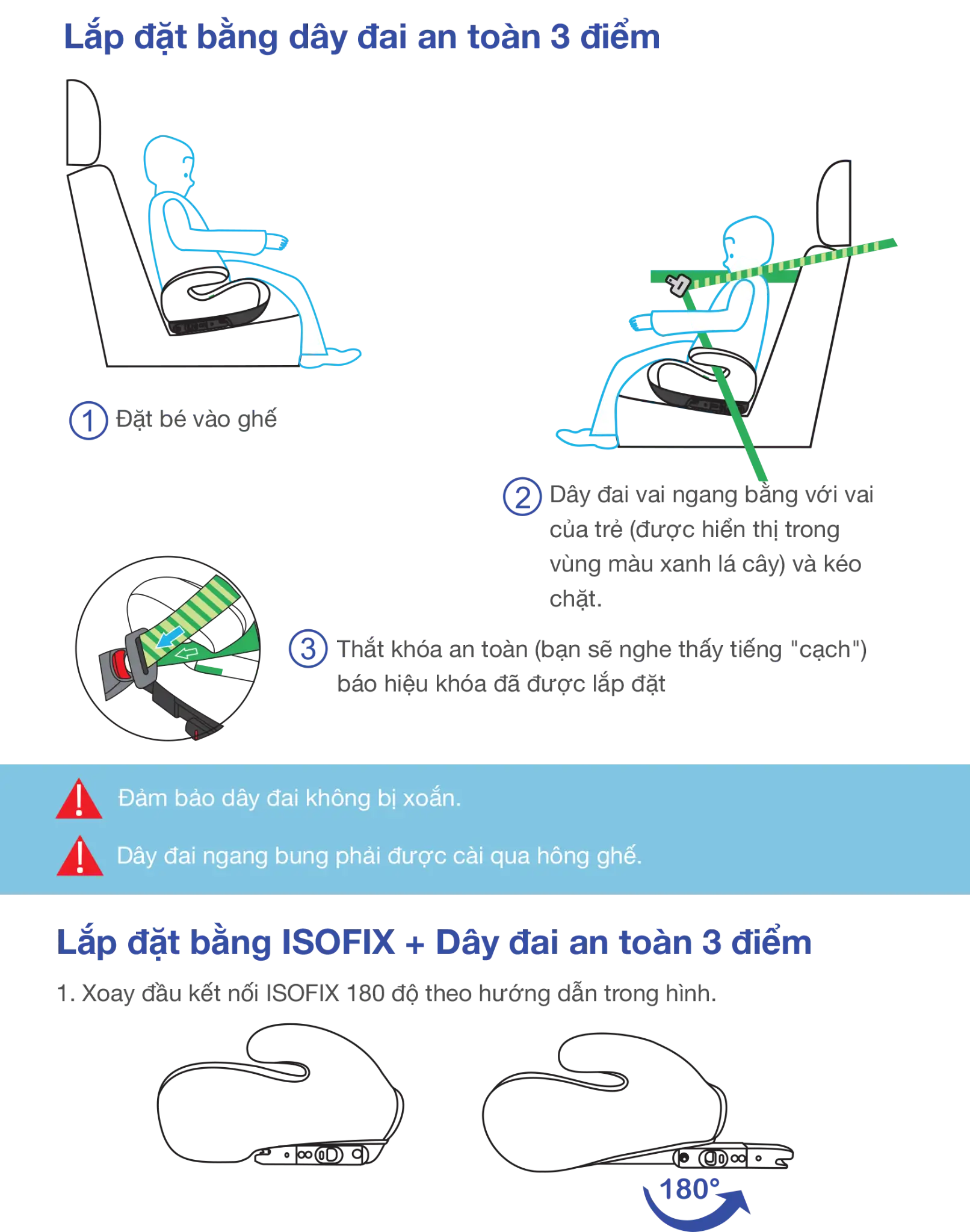 Lắp đặt bằng dây đai an toàn 3 điểm

1 Đặt bé vào ghế

2 Dây đai vai ngang bằng với vai của trẻ (được hiển thị trong vùng màu xanh lá cây) và kéo chặt.

3 Thắt khóa an toàn (bạn sẽ nghe thấy tiếng "cạch") báo hiệu khóa đã được lắp đặt

Đảm bảo dây đai không bị xoắn.

Dây đai ngang bung phải được cài qua hông ghế.

Lắp đặt bằng ISOFIX + Dây đai an toàn 3 điểm

1. Xoay đầu kết nối ISOFIX 180 độ theo hướng dẫn trong hình.

180°